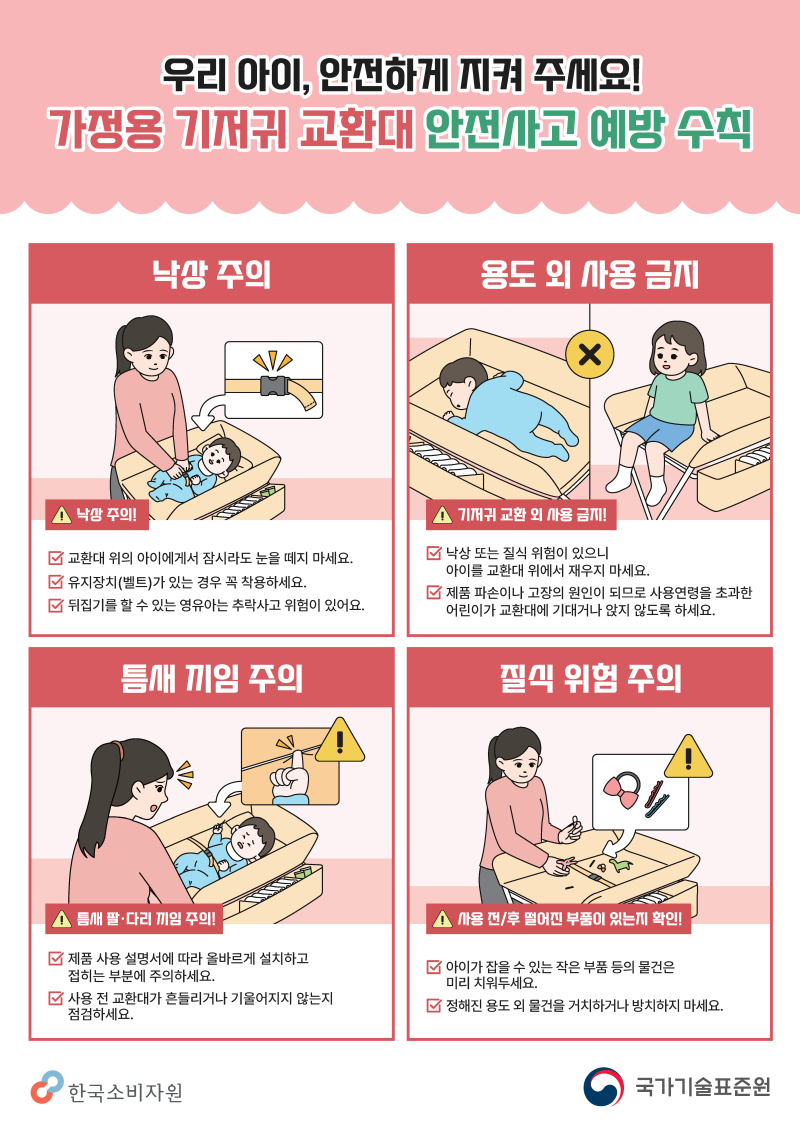 우리 아이, 안전하게 지켜 주세요!
가정용 기저귀 교환대 안전사고 예방 수칙

낙상 주의

낙상 주의!

교환대 위의 아이에게서 잠시라도 눈을 떼지 마세요.
유지장치(벨트)가 있는 경우 꼭 착용하세요.
뒤집기를 할 수 있는 영유아는 추락사고 위험이 있어요.

용도 외 사용 금지

기저귀 교환 외 사용 금지!

낙상 또는 질식 위험이 있으니 아이를 교환대 위에서 재우지 마세요.
제품 파손이나 고장의 원인이 되므로 사용연령을 초과한 어린이가 교환대에 기대거나 앉지 않도록 하세요.

틈새 끼임 주의

틈새 팔·다리 끼임 주의!

제품 사용 설명서에 따라 올바르게 설치하고 접히는 부분에 주의하세요.
사용 전 교환대가 흔들리거나 기울어지지 않는지 점검하세요.

질식 위험 주의

사용 전/후 떨어진 부품이 있는지 확인!

아이가 잡을 수 있는 작은 부품 등의 물건은 미리 치워두세요.
정해진 용도 외 물건을 거치하거나 방치하지 마세요.

한국소비자원
국가기술표준원